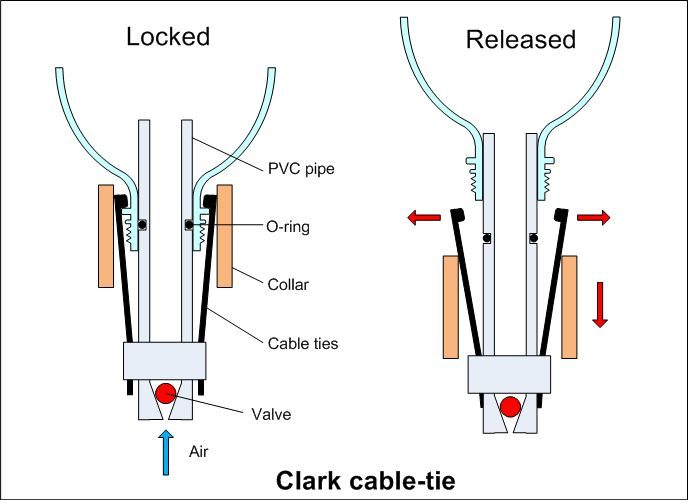 Locked

Released

PVC pipe

O-ring

Collar

Cable ties

Valve

Air

Clark cable-tie